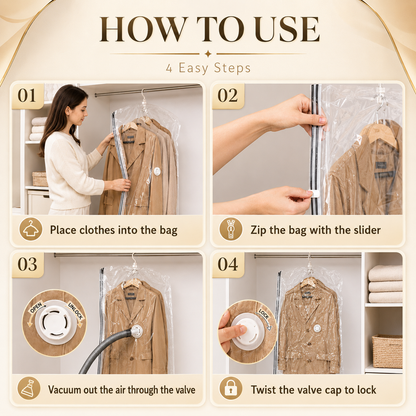 HOW TO USE

4 Easy Steps

01

Place clothes into the bag

02

Zip the bag with the slider

03

OPEN

UNLOCK

Vacuum out the air through the valve

04

LOCK

Twist the valve cap to lock